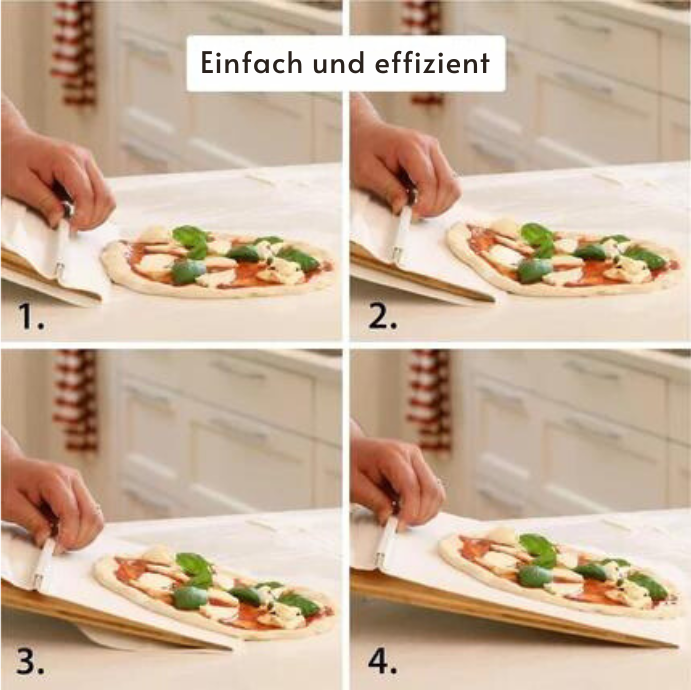 Einfach und effizient

1.

2.

3.

4.